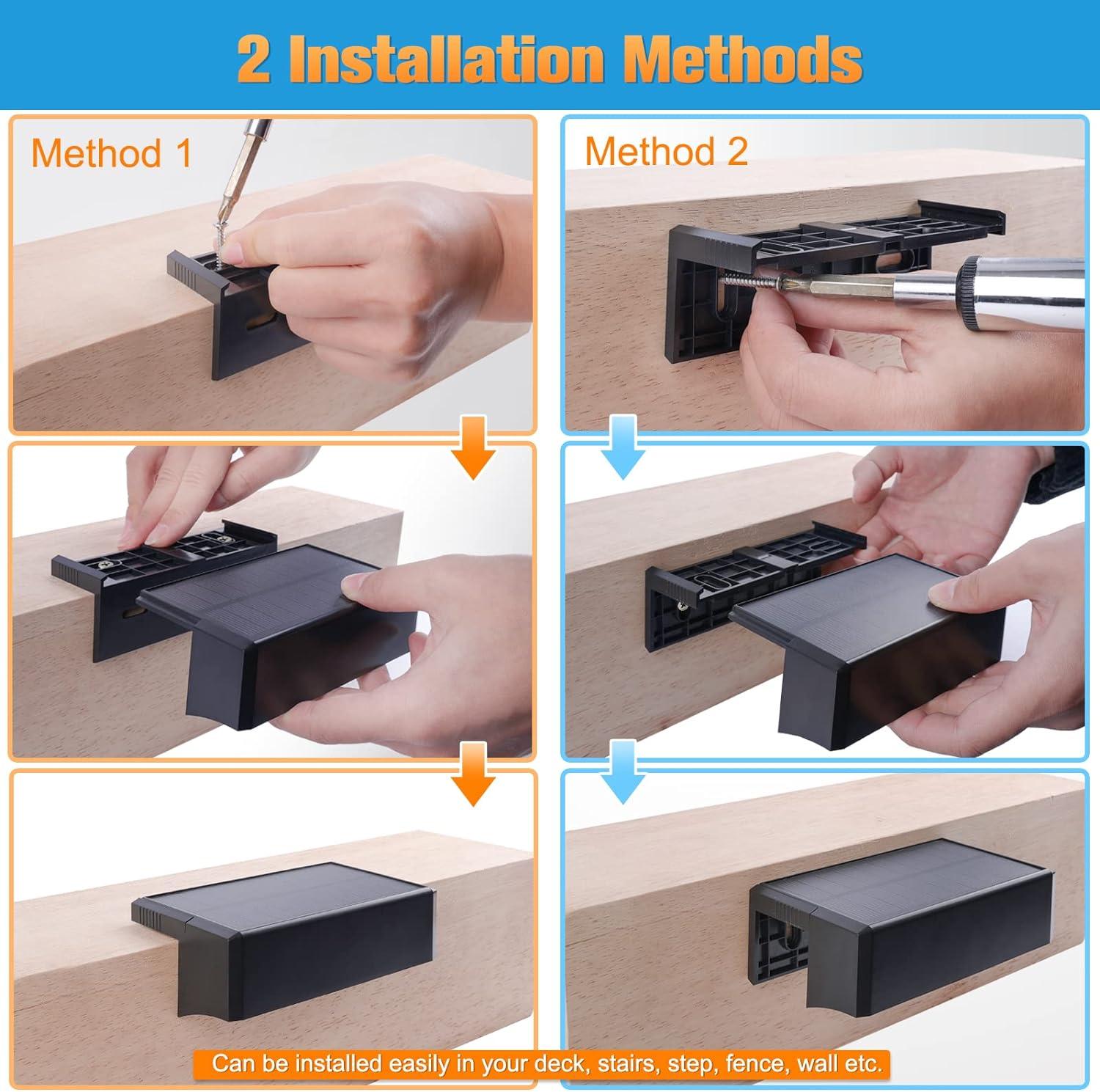 2 Installation Methods

Method 1

Method 2

Can be installed easily in your deck, stairs, step, fence, wall etc.