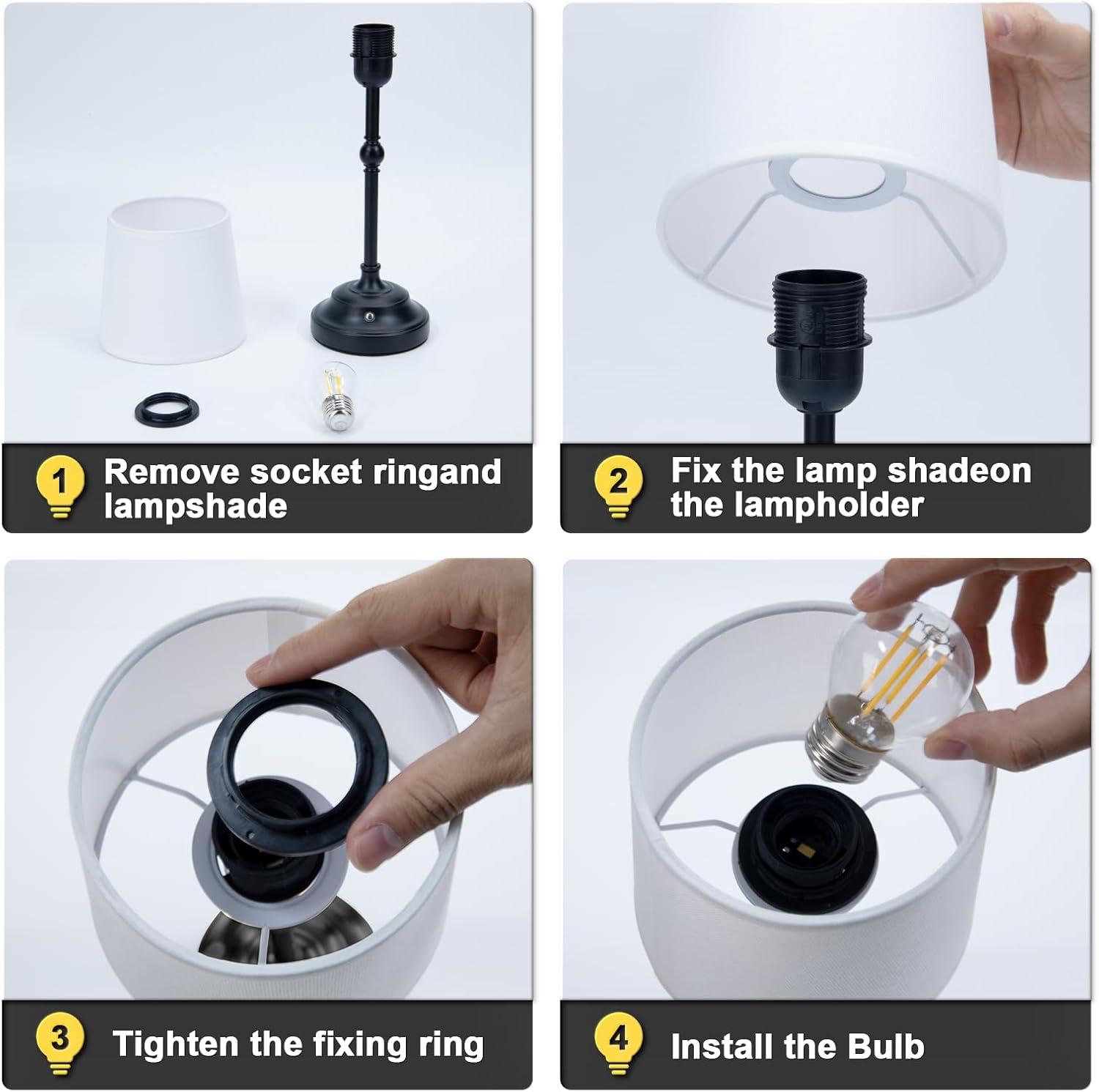 1 Remove socket ringand lampshade

2 Fix the lamp shadeon the lampholder

3 Tighten the fixing ring

4 Install the Bulb