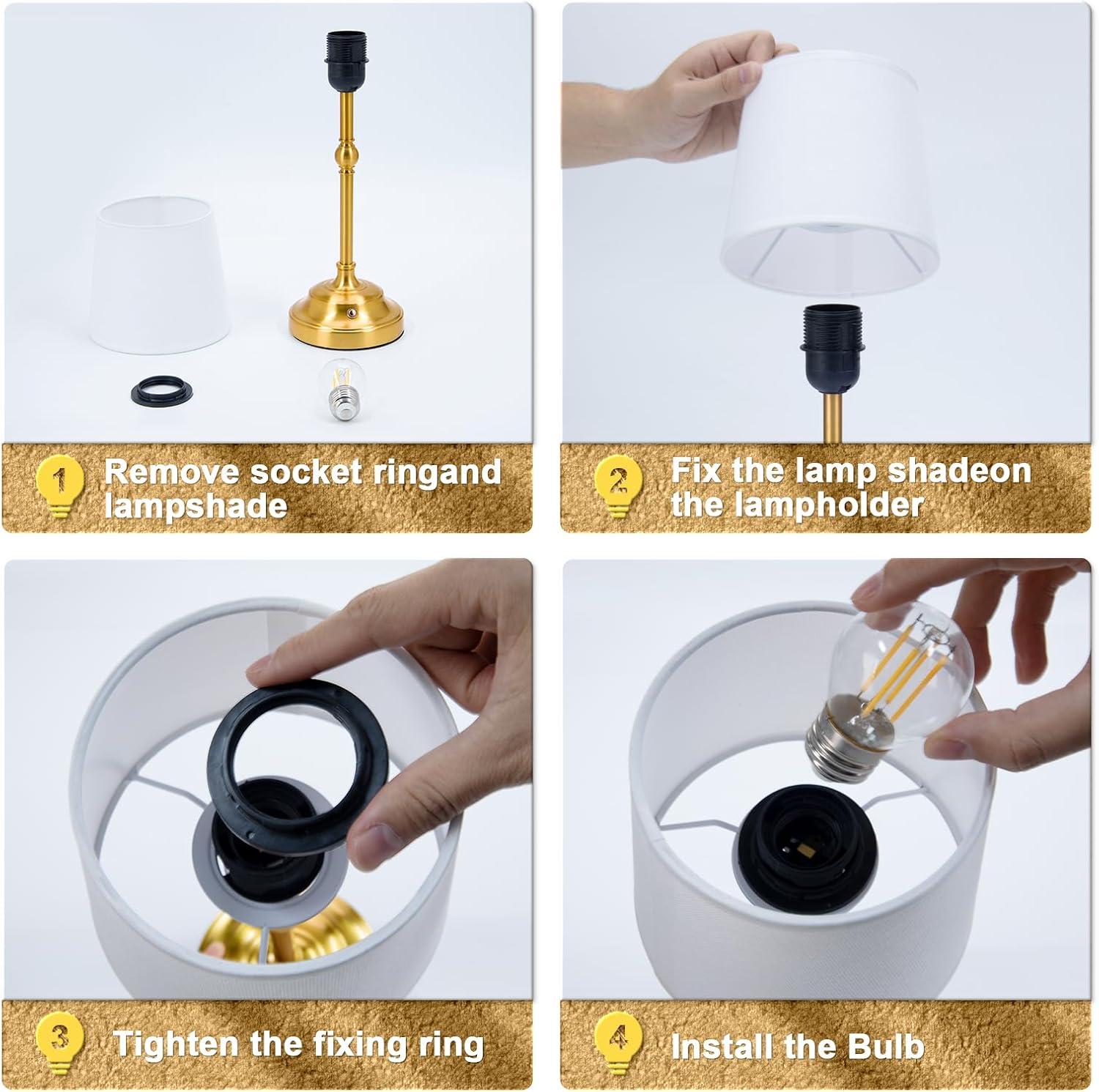 1 Remove socket ringand lampshade

2 Fix the lamp shadeon the lampholder

3 Tighten the fixing ring

4 Install the Bulb