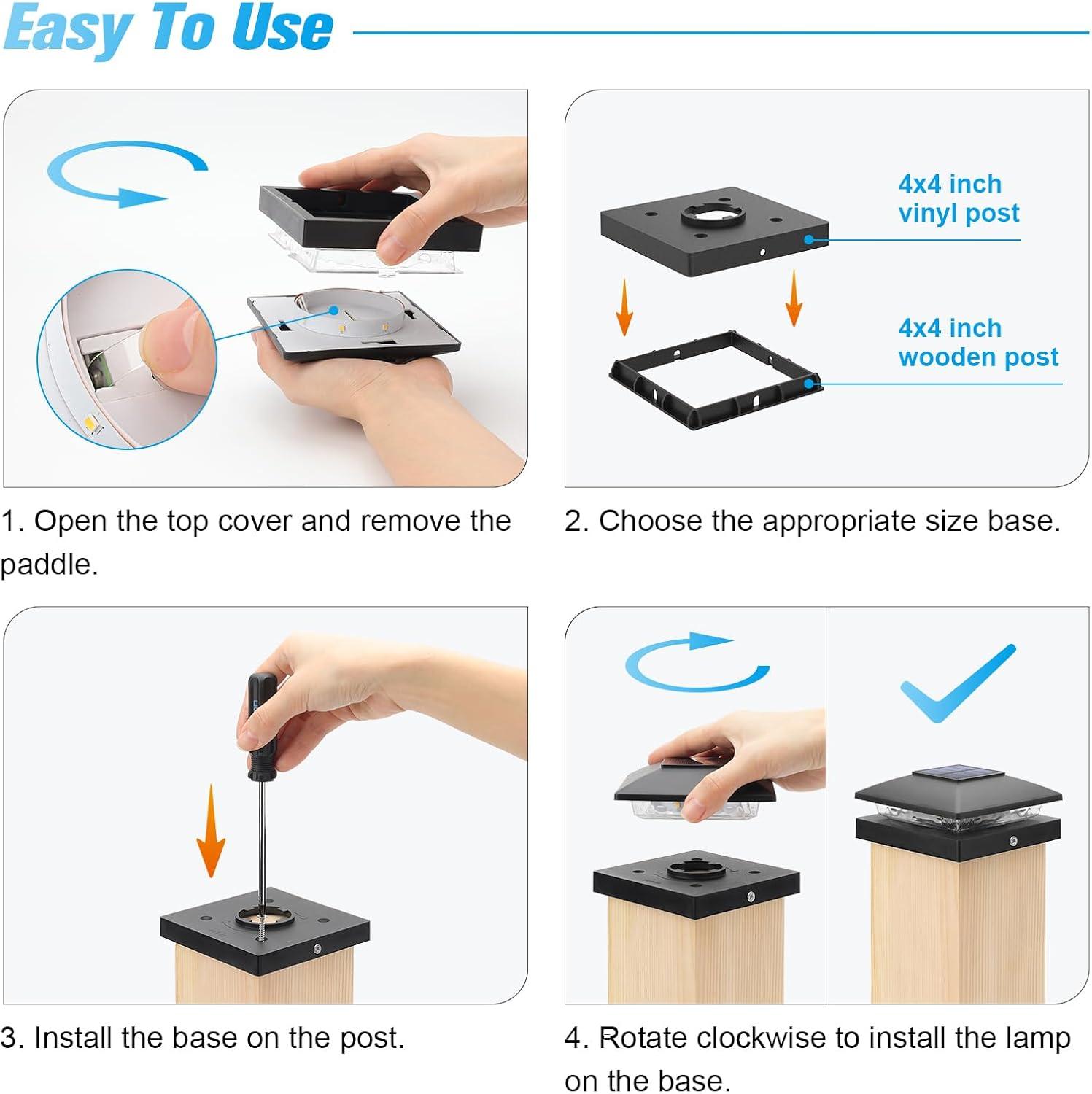 Easy To Use

4x4 inch vinyl post

4x4 inch wooden post

1. Open the top cover and remove the paddle.

2. Choose the appropriate size base.

3. Install the base on the post.

4. Rotate clockwise to install the lamp on the base.