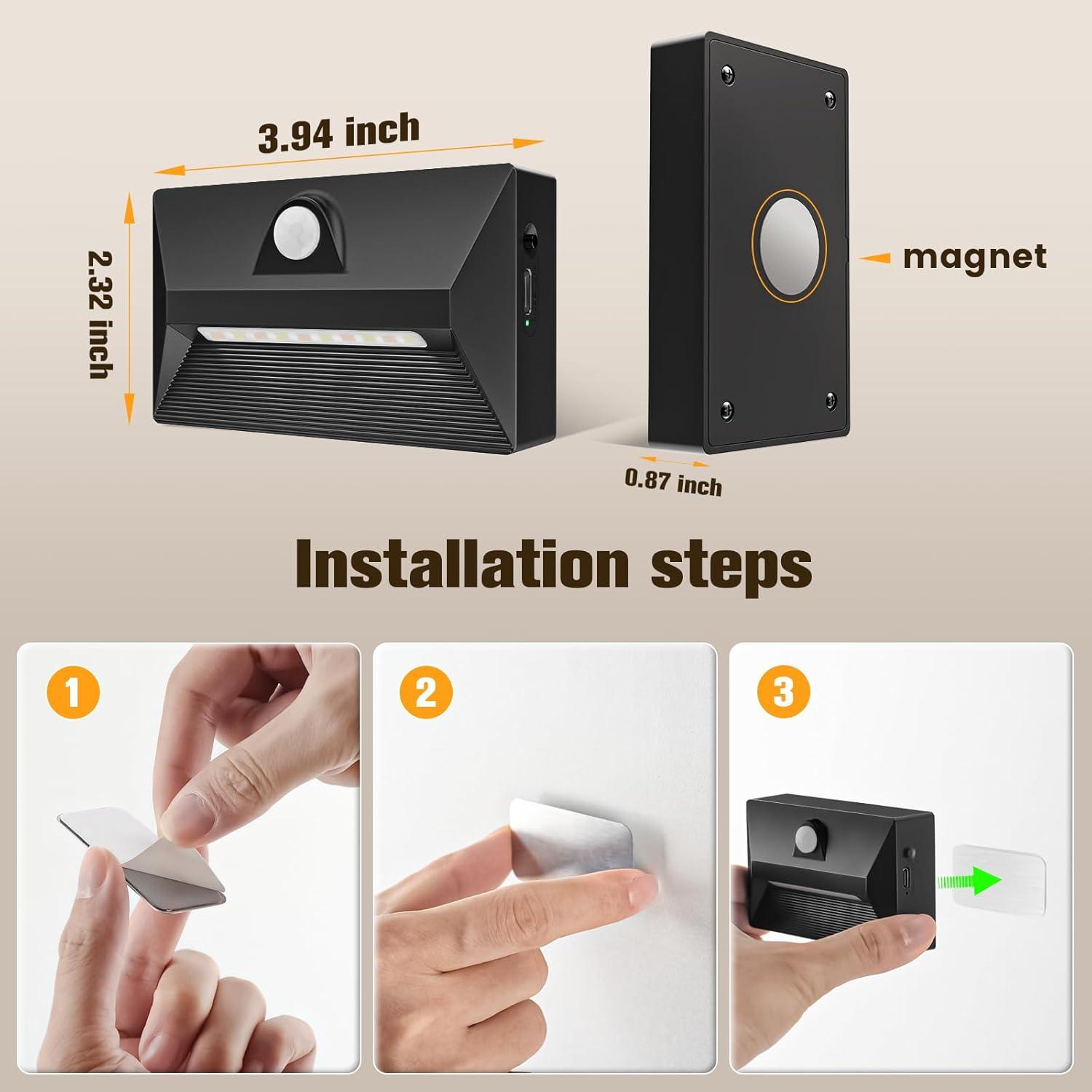 3.94 inch

2.32 inch

magnet

0.87 inch

Installation steps

1

2

3