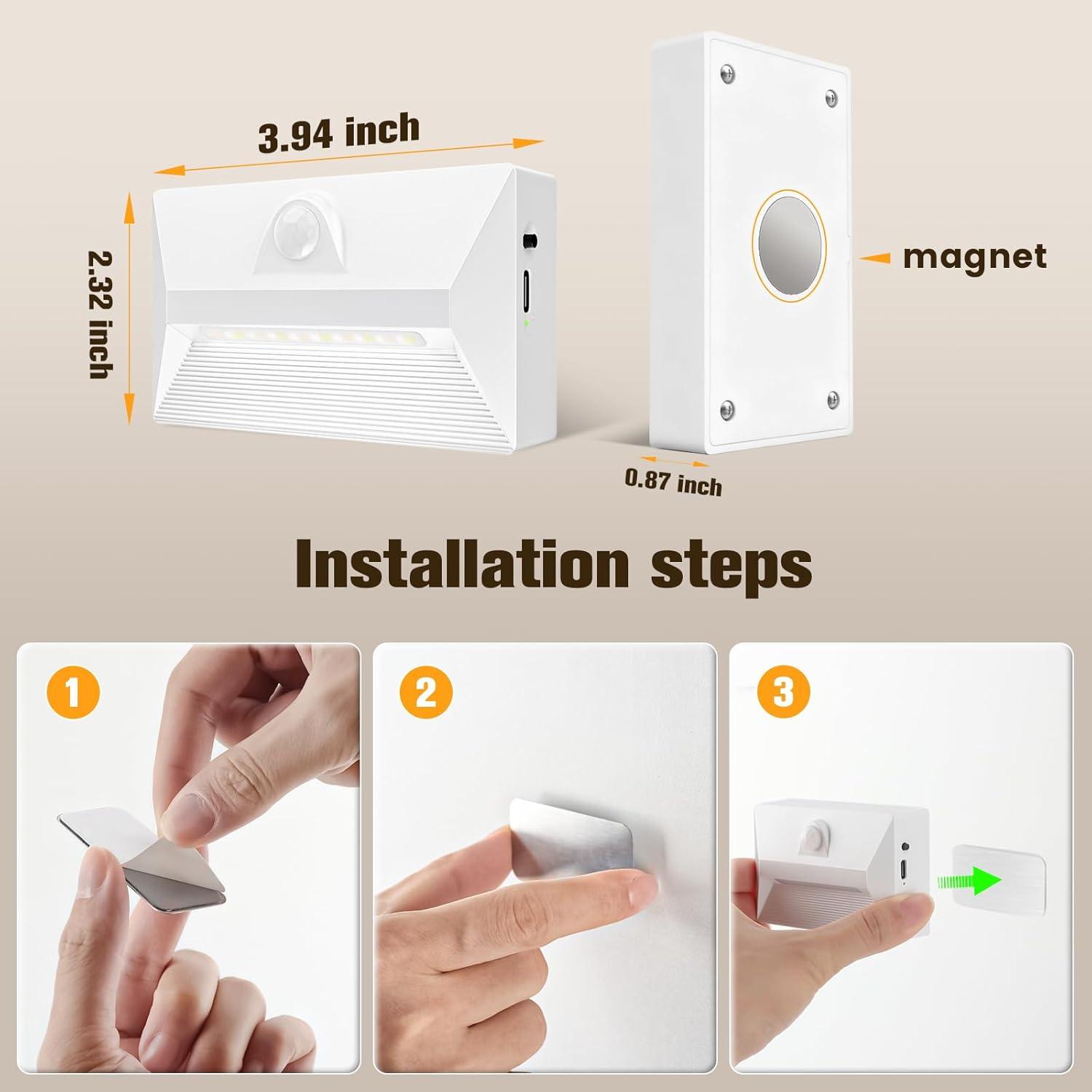 3.94 inch

2.32 inch

magnet

0.87 inch

Installation steps

1

2

3